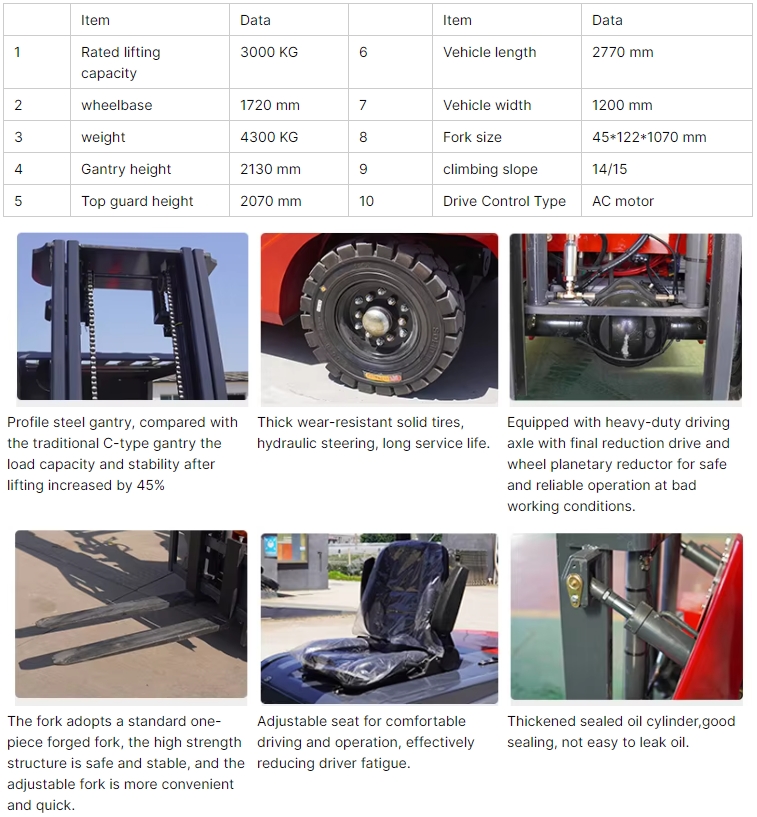 |  | Item | Data |  | Item | Data |
|---|---|---|---|---|---|
| 1 | Rated lifting capacity | 3000 KG | 6 | Vehicle length | 2770 mm |
| 2 | wheelbase | 1720 mm | 7 | Vehicle width | 1200 mm |
| 3 | weight | 4300 KG | 8 | Fork size | 45*122*1070 mm |
| 4 | Gantry height | 2130 mm | 9 | climbing slope | 14/15 |
| 5 | Top guard height | 2070 mm | 10 | Drive Control Type | AC motor |

Profile steel gantry, compared with the traditional C-type gantry the load capacity and stability after lifting increased by 45%

Thick wear-resistant solid tires, hydraulic steering, long service life.

Equipped with heavy-duty driving axle with final reduction drive and wheel planetary reductor for safe and reliable operation at bad working conditions.

The fork adopts a standard one-piece forged fork, the high strength structure is safe and stable, and the adjustable fork is more convenient and quick.

Adjustable seat for comfortable driving and operation, effectively reducing driver fatigue.

Thickened sealed oil cylinder,good sealing, not easy to leak oil.